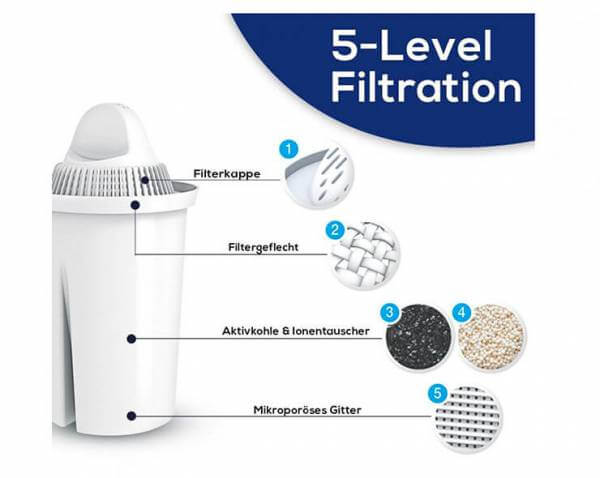 5-Level Filtration

Filterkappe

1

Filtergeflecht

2

Aktivkohle & Ionentauscher

3

4

Mikroporöses Gitter

5